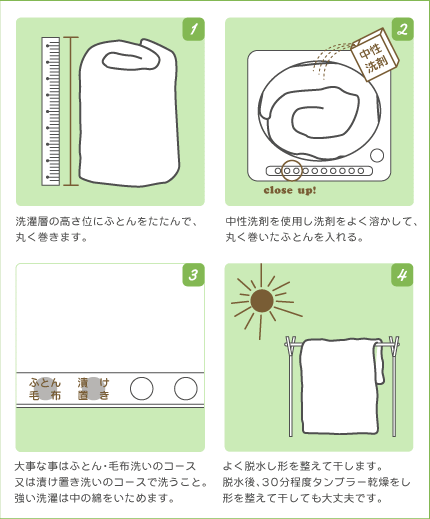 1

洗濯層の高さ位にふとんをたたんで、丸く巻きます。

2

中性洗剤

close up!

中性洗剤を使用し洗剤をよく溶かして、丸く巻いたふとんを入れる。

3

ふとん 毛布

漬け 置き

大事な事はふとん・毛布洗いのコース又は漬け置き洗いのコースで洗うこと。強い洗濯は中の綿をいためます。

4

よく脱水し形を整えて干します。脱水後、30分程度タンブラー乾燥をし形を整えて干しても大丈夫です。